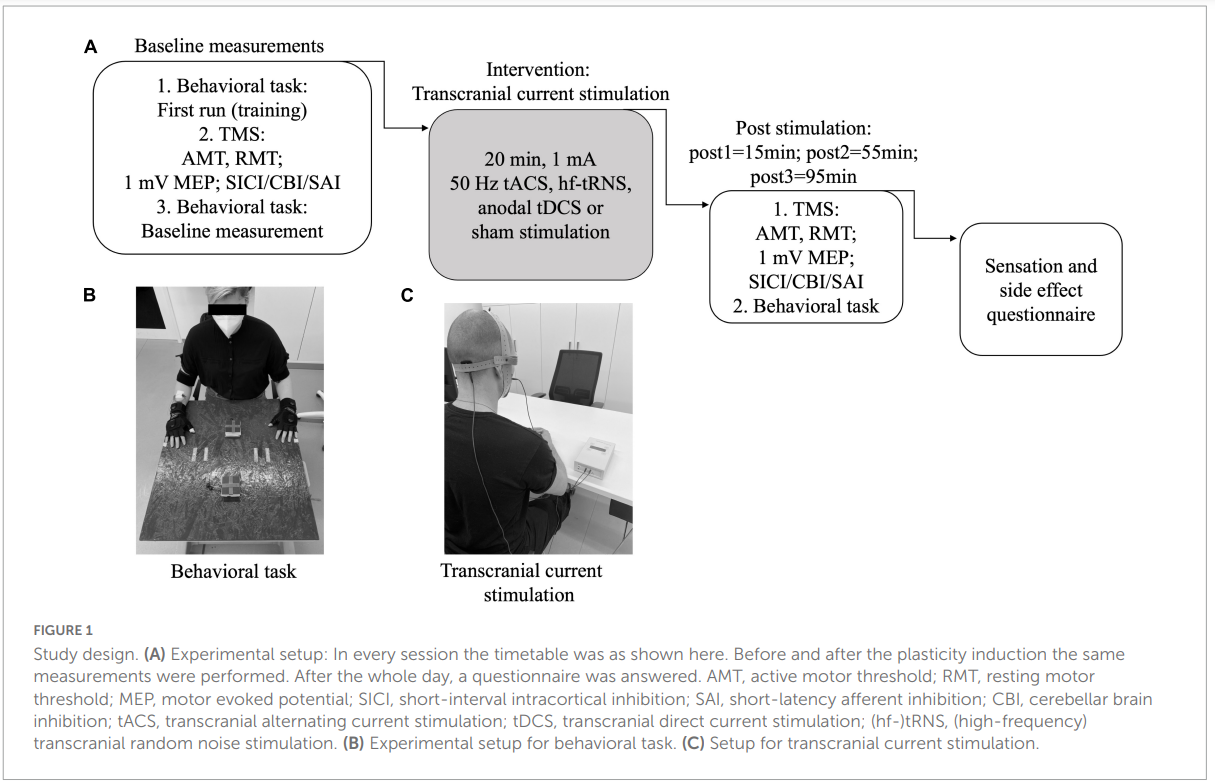 A Baseline measurements

1. Behavioral task: First run (training)
2. TMS: AMT, RMT; 1 mV MEP; SICI/CBI/SAI
3. Behavioral task: Baseline measurement

Intervention: Transcranial current stimulation

20 min, 1 mA
50 Hz tACS, hf-tRNS, anodal tDCS or sham stimulation

Post stimulation: post1=15min; post2=55min; post3=95min

1. TMS: AMT, RMT; 1 mV MEP; SICI/CBI/SAI
2. Behavioral task

Sensation and side effect questionnaire

B

Behavioral task

C

Transcranial current stimulation

FIGURE 1
Study design. (A) Experimental setup: In every session the timetable was as shown here. Before and after the plasticity induction the same measurements were performed. After the whole day, a questionnaire was answered. AMT, active motor threshold; RMT, resting motor threshold; MEP, motor evoked potential; SICI, short-interval intracortical inhibition; SAI, short-latency afferent inhibition; CBI, cerebellar brain inhibition; tACS, transcranial alternating current stimulation; tDCS, transcranial direct current stimulation; (hf-)tRNS, (high-frequency) transcranial random noise stimulation. (B) Experimental setup for behavioral task. (C) Setup for transcranial current stimulation.